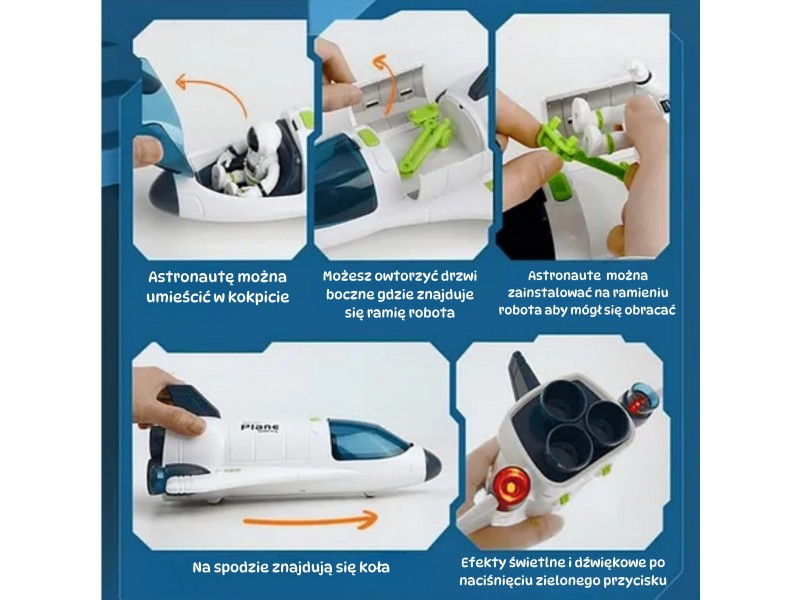 Astronautę można umieścić w kokpicie

Możesz owtorzyć drzwi boczne gdzie znajduje się ramię robota

Astronaute można zainstalować na ramieniu robota aby mógł się obracać

Plane

Na spodzie znajdują się koła

Efekty świetlne i dźwiękowe po naciśnięciu zielonego przycisku