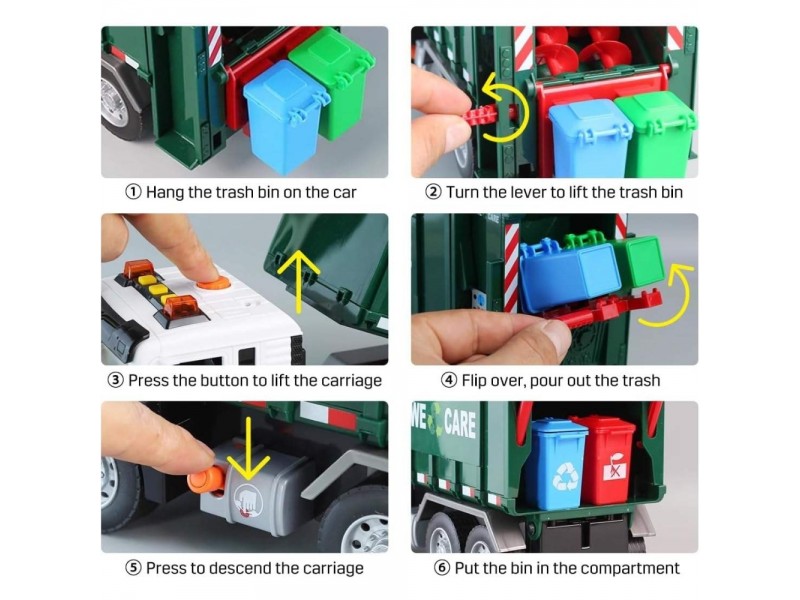 ① Hang the trash bin on the car

② Turn the lever to lift the trash bin

③ Press the button to lift the carriage

④ Flip over, pour out the trash

⑤ Press to descend the carriage

WE CARE

⑥ Put the bin in the compartment